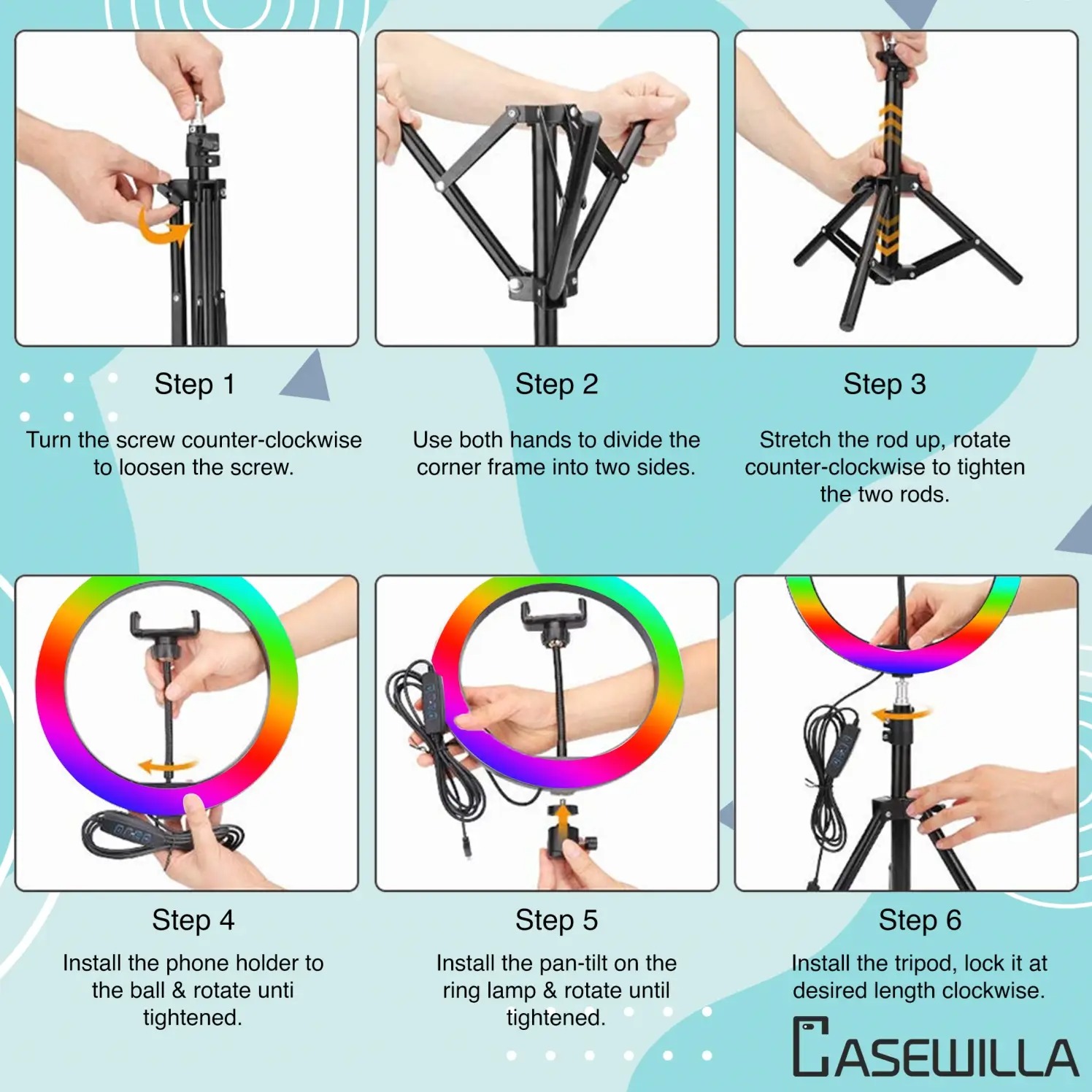 Step 1

Turn the screw counter-clockwise to loosen the screw.

Step 2

Use both hands to divide the corner frame into two sides.

Step 3

Stretch the rod up, rotate counter-clockwise to tighten the two rods.

Step 4

Install the phone holder to the ball & rotate unti tightened.

Step 5

Install the pan-tilt on the ring lamp & rotate until tightened.

Step 6

Install the tripod, lock it at desired length clockwise.

CASEWILLA